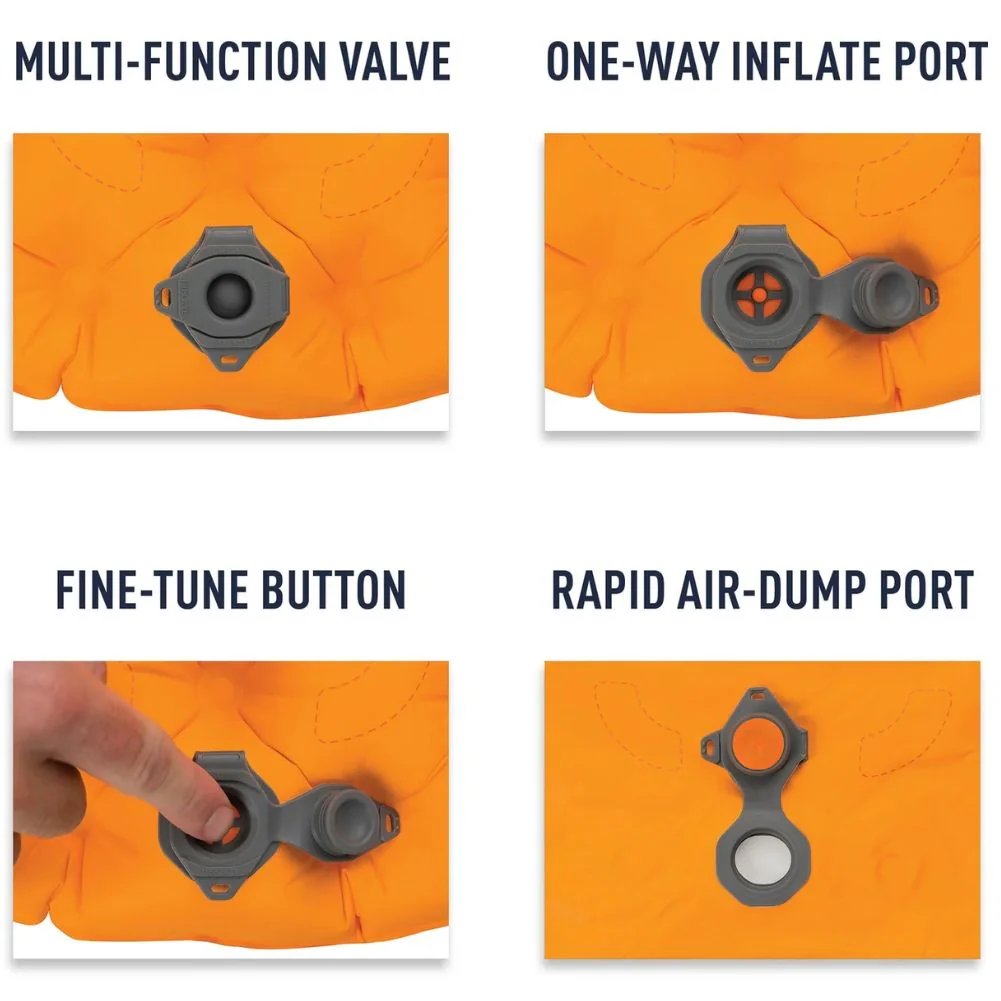 MULTI-FUNCTION VALVE

ONE-WAY INFLATE PORT

FINE-TUNE BUTTON

RAPID AIR-DUMP PORT